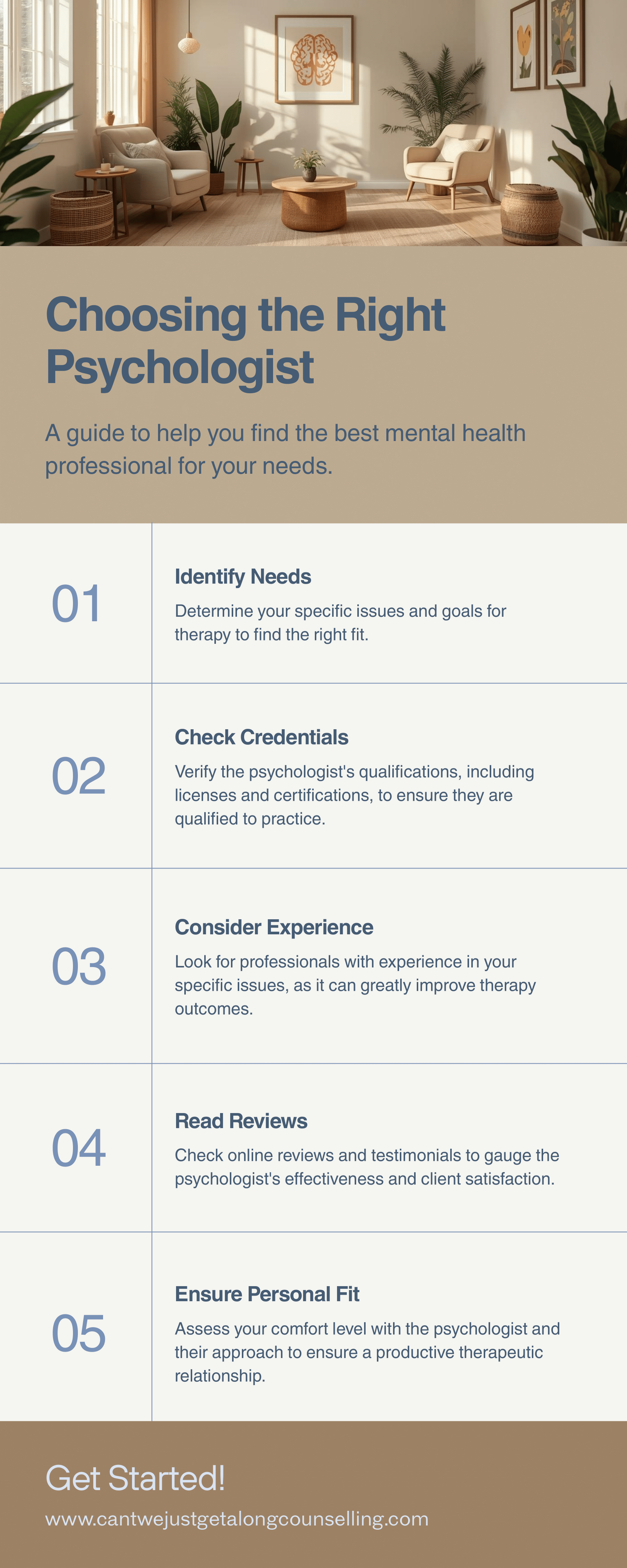 Choosing the Right Psychologist

A guide to help you find the best mental health professional for your needs.

01

Identify Needs

Determine your specific issues and goals for therapy to find the right fit.

02

Check Credentials

Verify the psychologist's qualifications, including licenses and certifications, to ensure they are qualified to practice.

03

Consider Experience

Look for professionals with experience in your specific issues, as it can greatly improve therapy outcomes.

04

Read Reviews

Check online reviews and testimonials to gauge the psychologist's effectiveness and client satisfaction.

05

Ensure Personal Fit

Assess your comfort level with the psychologist and their approach to ensure a productive therapeutic relationship.

Get Started!

www.cantwejustgetalongcounselling.com